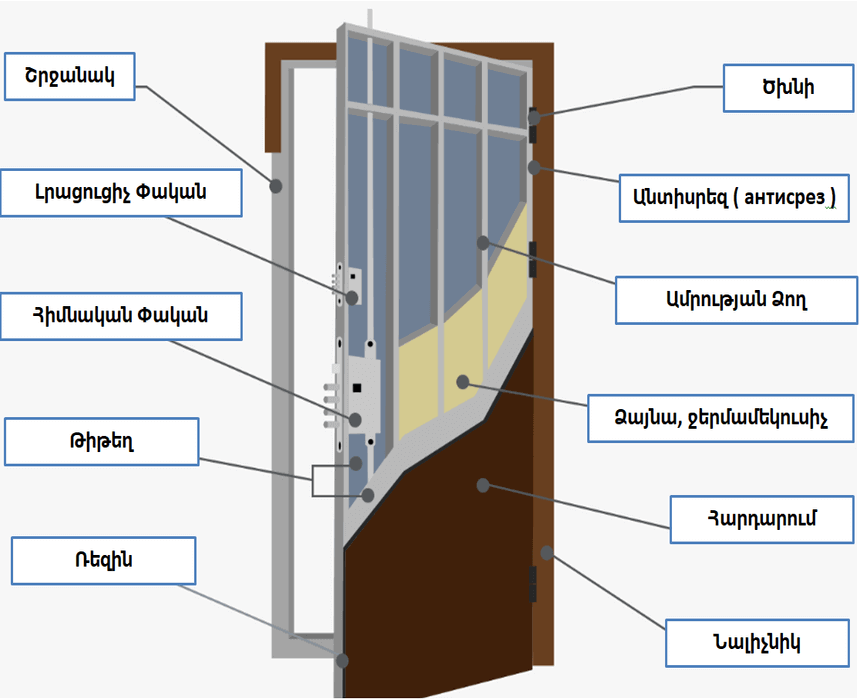 Շրջանակ

Լրացուցիչ Փական

Հիմնական Փական

Թիթեղ

Ռեզին

Ծխնի

Անտիսրեզ ( антисрез )

Ամրության Ձող

Ձայնա, ջերմամեկուսիչ

Հարդարում

Նալիչնիկ